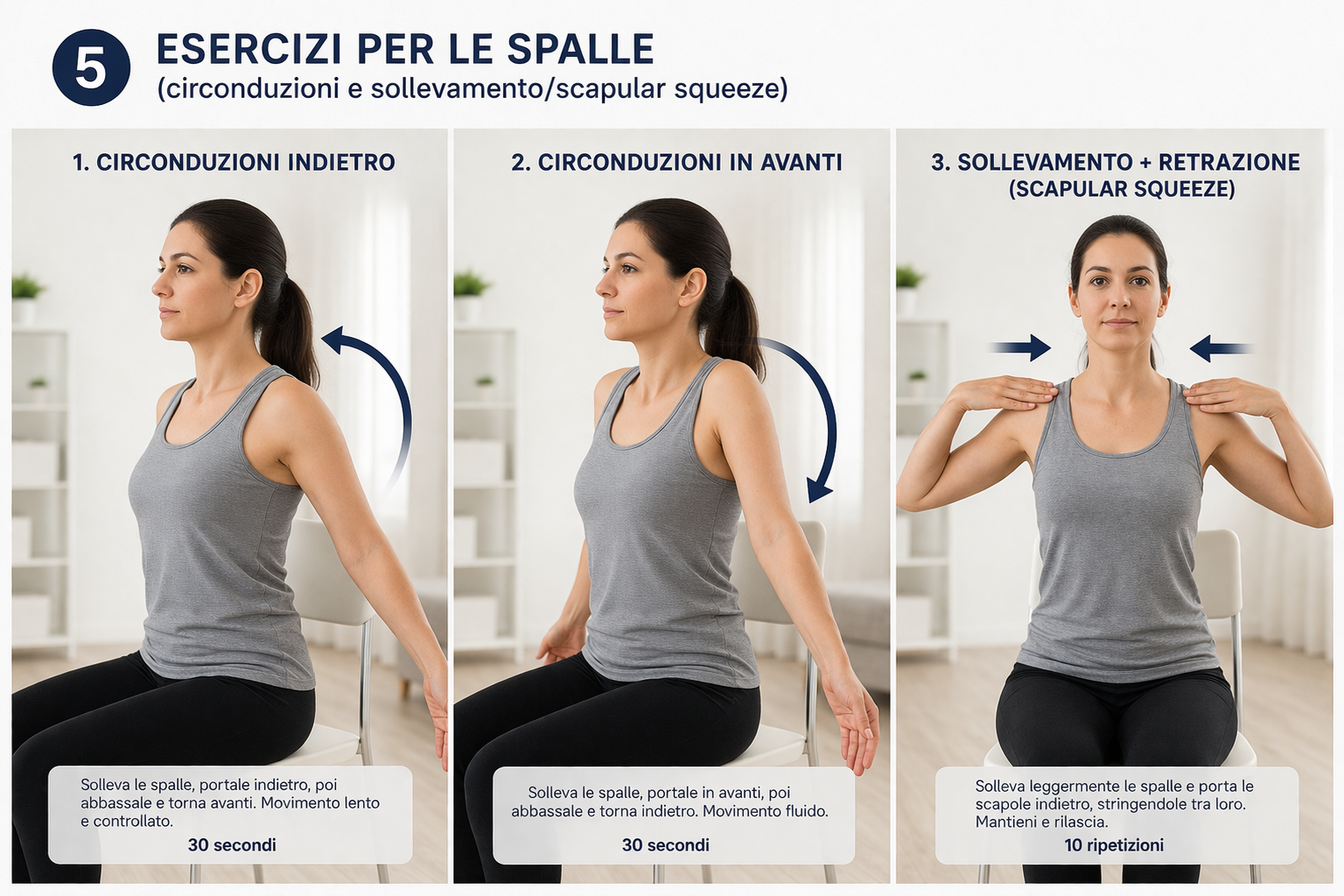 5

ESERCIZI PER LE SPALLE
(circonduzioni e sollevamento/scapular squeeze)

1. CIRCONDUZIONI INDIETRO

Solleva le spalle, portale indietro, poi abbassale e torna avanti. Movimento lento e controllato.

30 secondi

2. CIRCONDUZIONI IN AVANTI

Solleva le spalle, portale in avanti, poi abbassale e torna indietro. Movimento fluido.

30 secondi

3. SOLLEVAMENTO + RETRAZIONE (SCAPULAR SQUEEZE)

Solleva leggermente le spalle e porta le scapole indietro, stringendole tra loro. Mantieni e rilascia.

10 ripetizioni